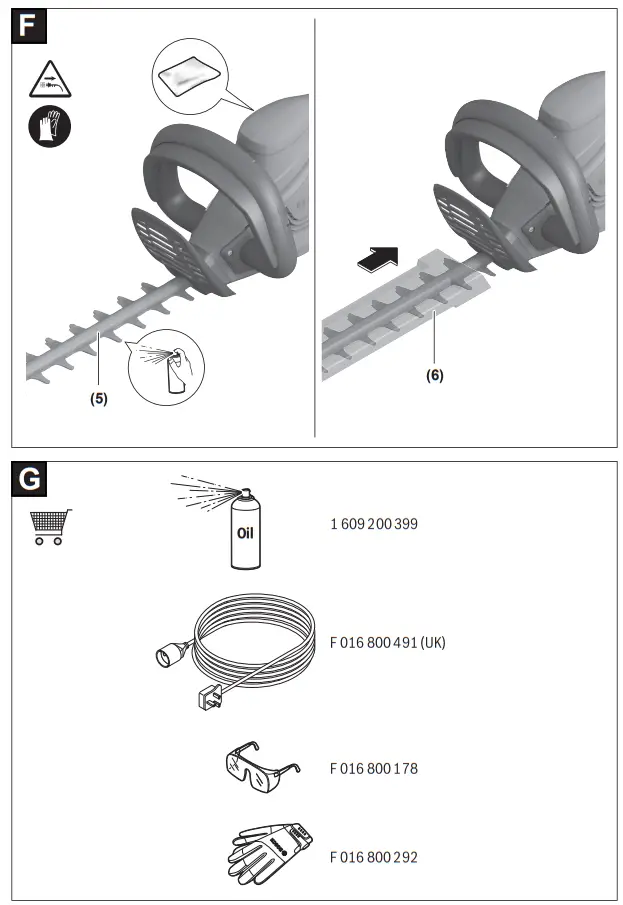 F

(5)

(6)

G

Oil

1 609 200 399

F 016 800 491 (UK)

F 016 800 178

F 016 800 292