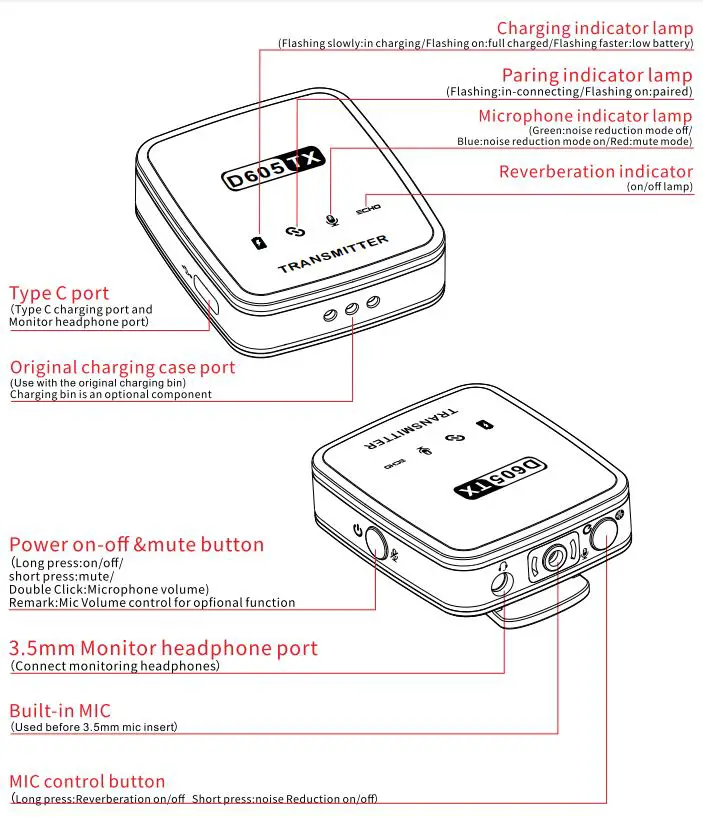 Charging indicator lamp
(Flashing slowly:in charging/Flashing on:full charged/Flashing faster:low battery)

Paring indicator lamp
(Flashing:in-connecting/Flashing on:paired)

Microphone indicator lamp
(Green:noise reduction mode off/ Blue:noise reduction mode on/Red:mute mode)

Reverberation indicator
(on/off lamp)

D605TX

ECHO

TRANSMITTER

Type C port
(Type C charging port and Monitor headphone port)

Original charging case port
(Use with the original charging bin)
Charging bin is an optional component

TRANSMITTER

ECHO

D605TX

Power on-off &mute button
(Long press:on/off/ short press:mute/ Double Click:Microphone volume)
Remark:Mic Volume control for opfional function

3.5mm Monitor headphone port
(Connect monitoring headphones)

Built-in MIC
(Used before 3.5mm mic insert)

MIC control button
(Long press:Reverberation on/off Short press:noise Reduction on/off)