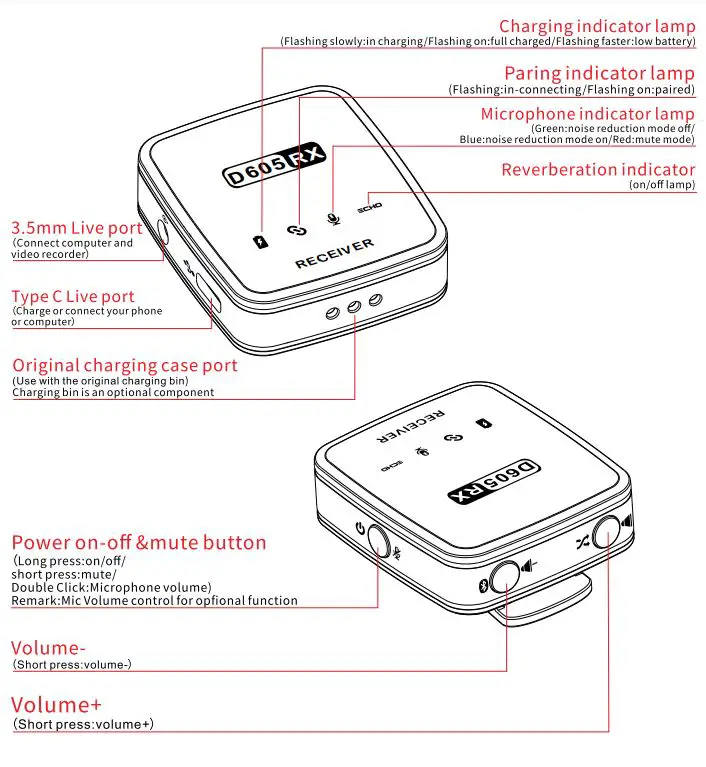 Charging indicator lamp
(Flashing slowly:in charging/Flashing on:full charged/Flashing faster:low battery)

Paring indicator lamp
(Flashing:in-connecting/Flashing on:paired)

Microphone indicator lamp
(Green:noise reduction mode off/ Blue:noise reduction mode on/Red:mute mode)

Reverberation indicator
(on/off lamp)

D605 RX

ECHO

RECEIVER

3.5mm Live port
(Connect computer and video recorder)

Type C Live port
(Charge or connect your phone or computer)

Original charging case port
(Use with the original charging bin)
Charging bin is an optional component

RECEIVER

ECHO

D605 RX

Power on-off &mute button
(Long press:on/off/
short press:mute/
Double Click:Microphone volume)
Remark:Mic Volume control for opfional function

Volume-
(Short press:volume-)

Volume+
(Short press:volume+)