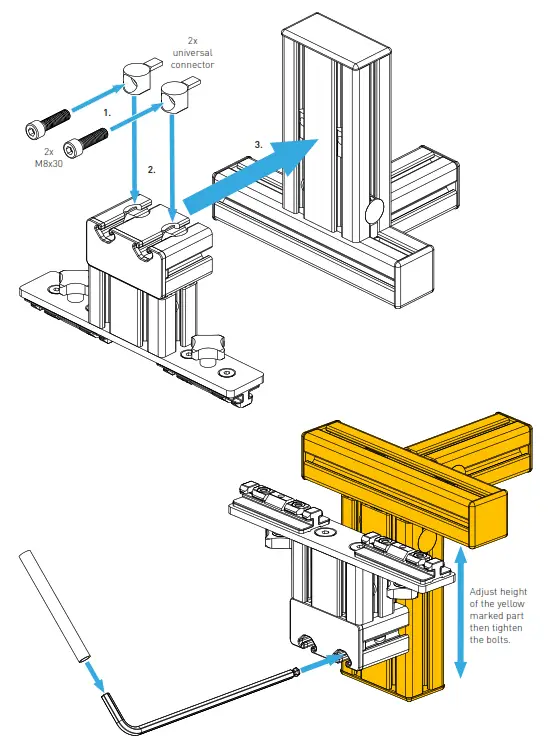 2x
universal
connector

1.

2x
M8x30

2.

3.

Adjust height of the yellow marked part then tighten the bolts.