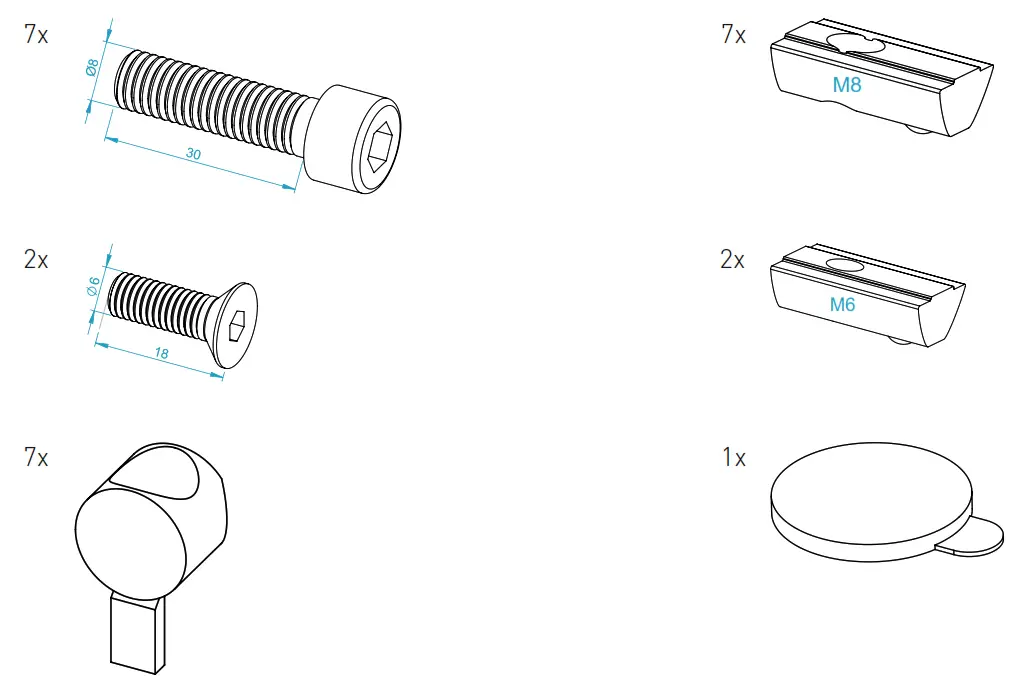 7x

Ø8

30

7x

M8

2x

Ø6

18

2x

M6

7x

1x