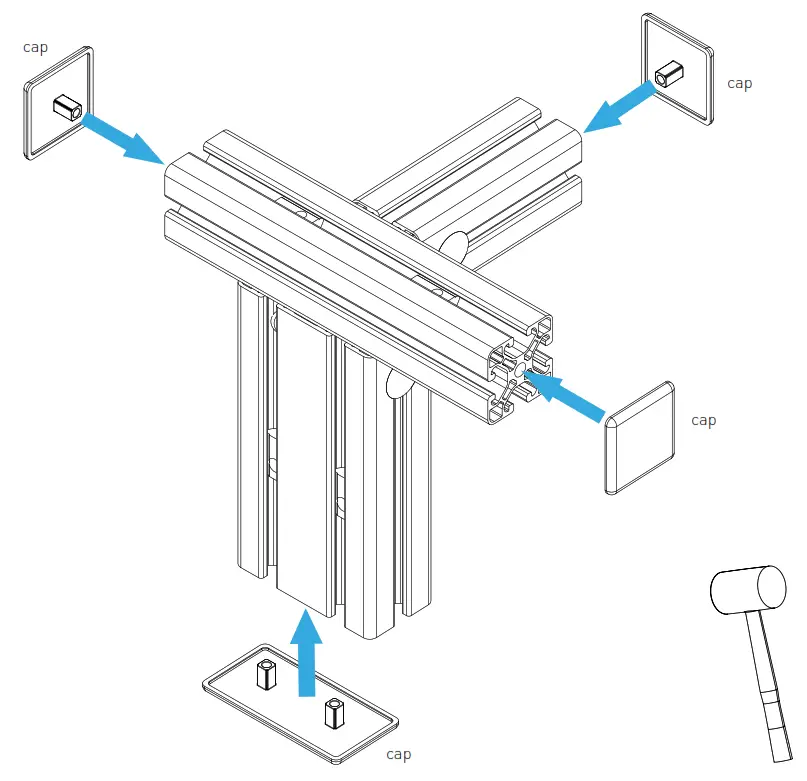 cap

cap

cap

cap