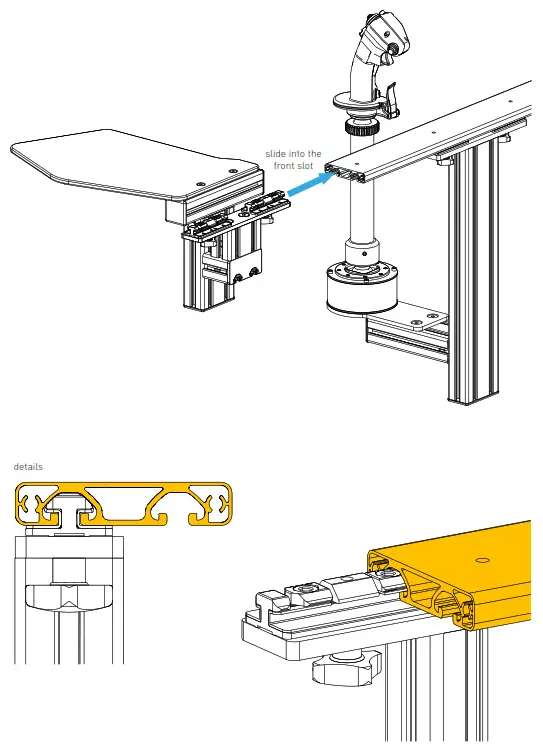 slide into the front slot

details