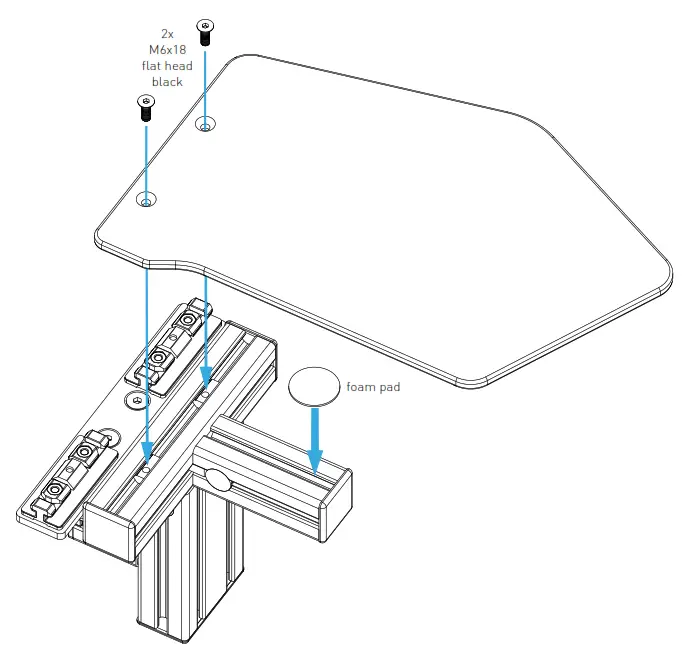 2x
M6x18
flat head
black

foam pad