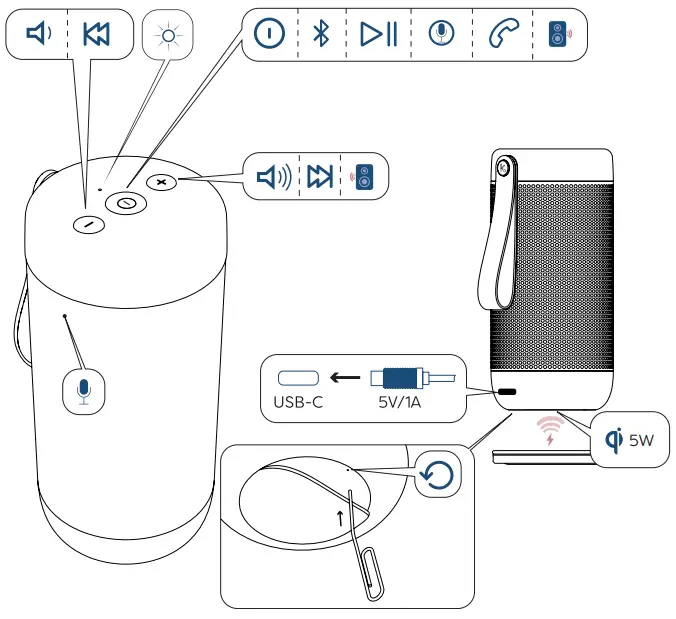 USB-C

5V/1A

5W