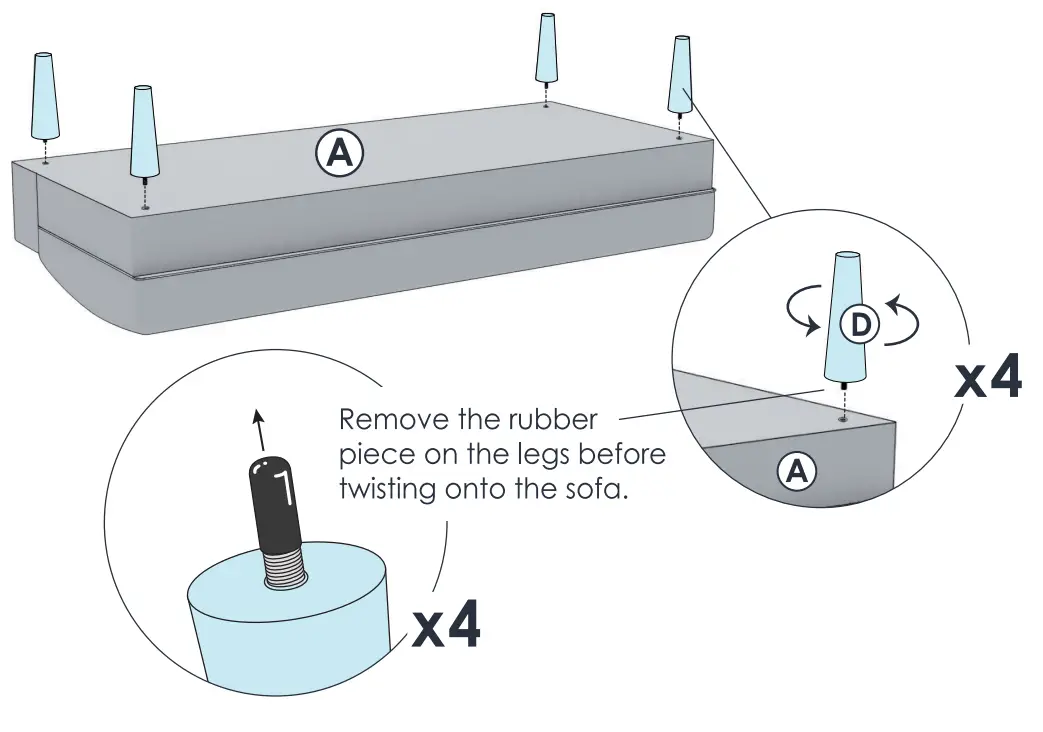 A

D

x4

A

Remove the rubber piece on the legs before twisting onto the sofa.

x4