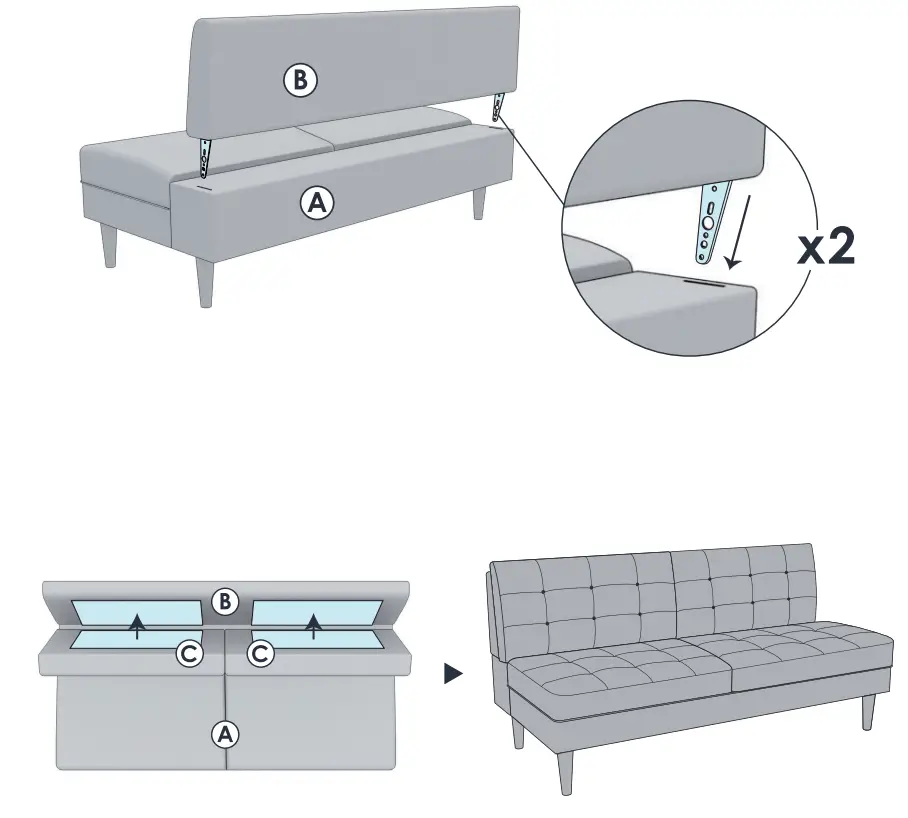 B
A
x2
B
C
C
A