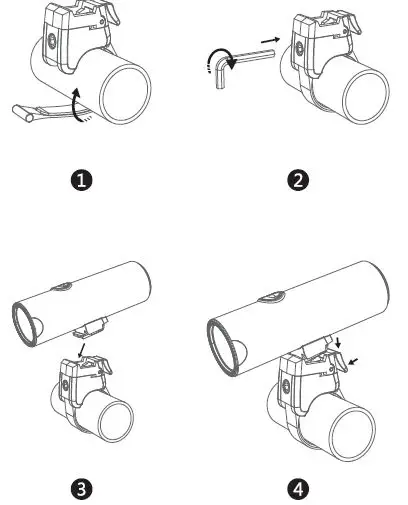 1

2

3

4