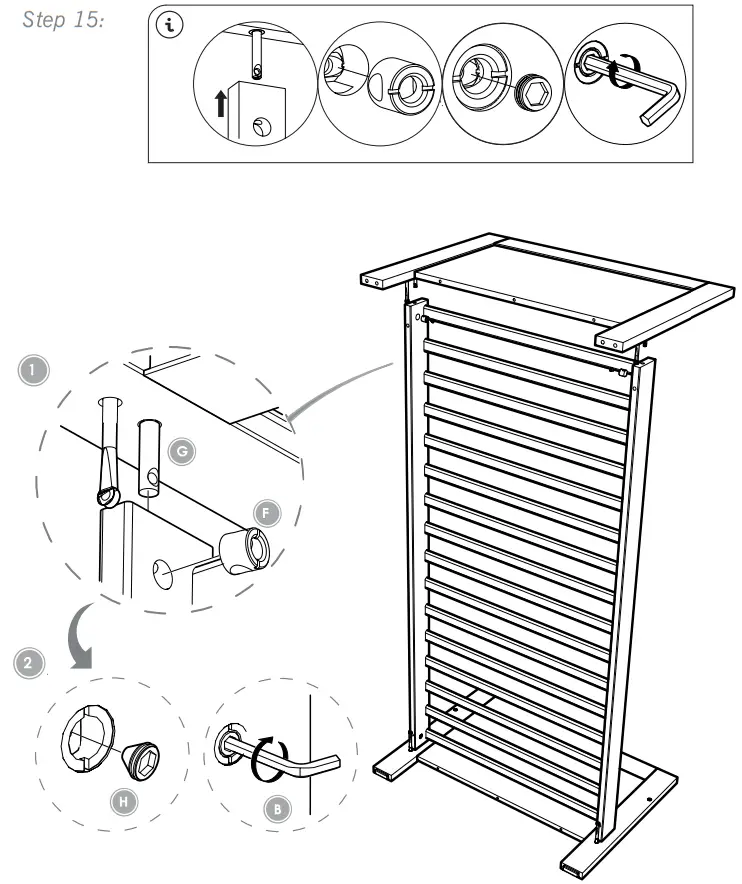 Step 15:

i

1

G

F

2

H

B