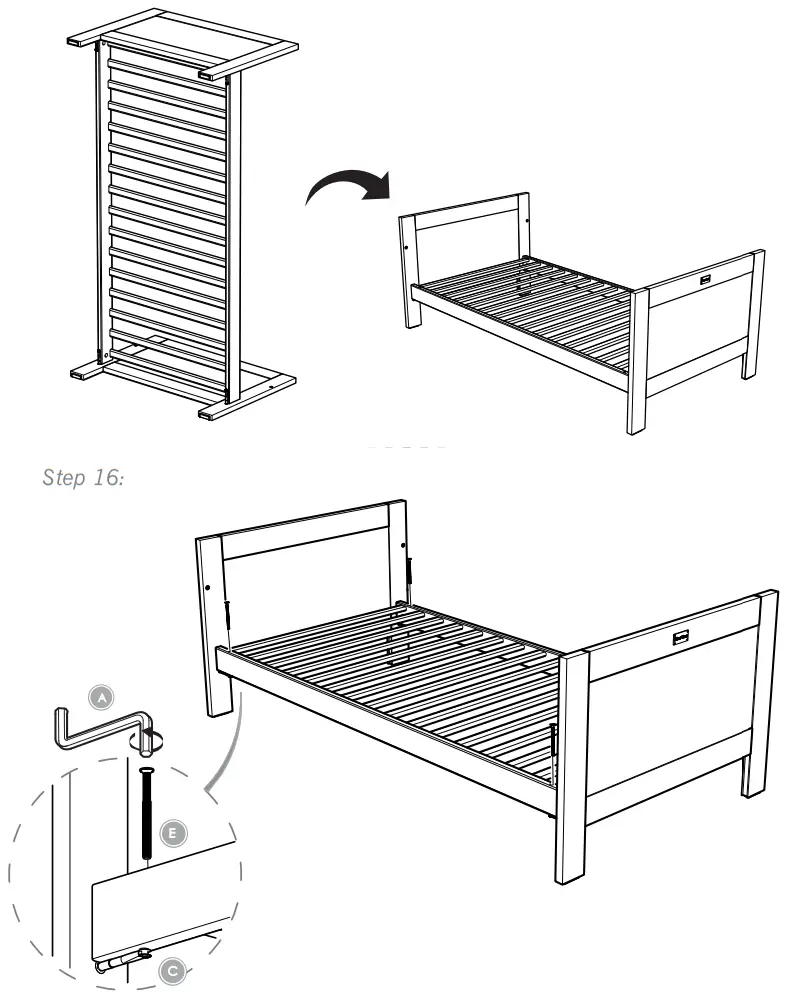 Step 16:

A

E

C