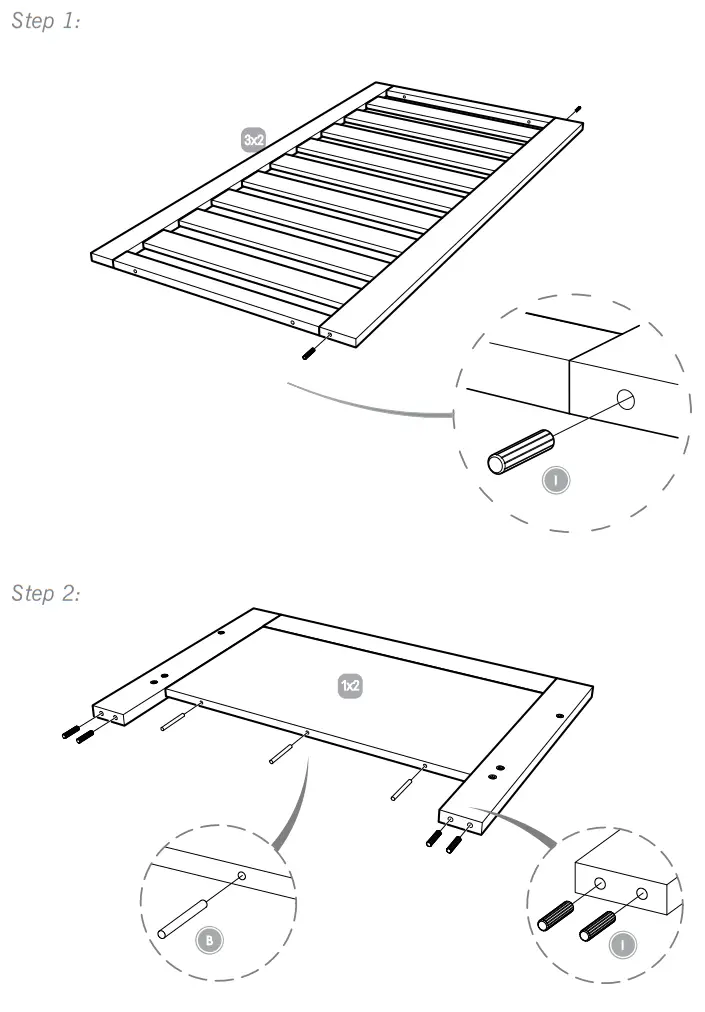 Step 1:

3x2

I

Step 2:

1x2

B

I