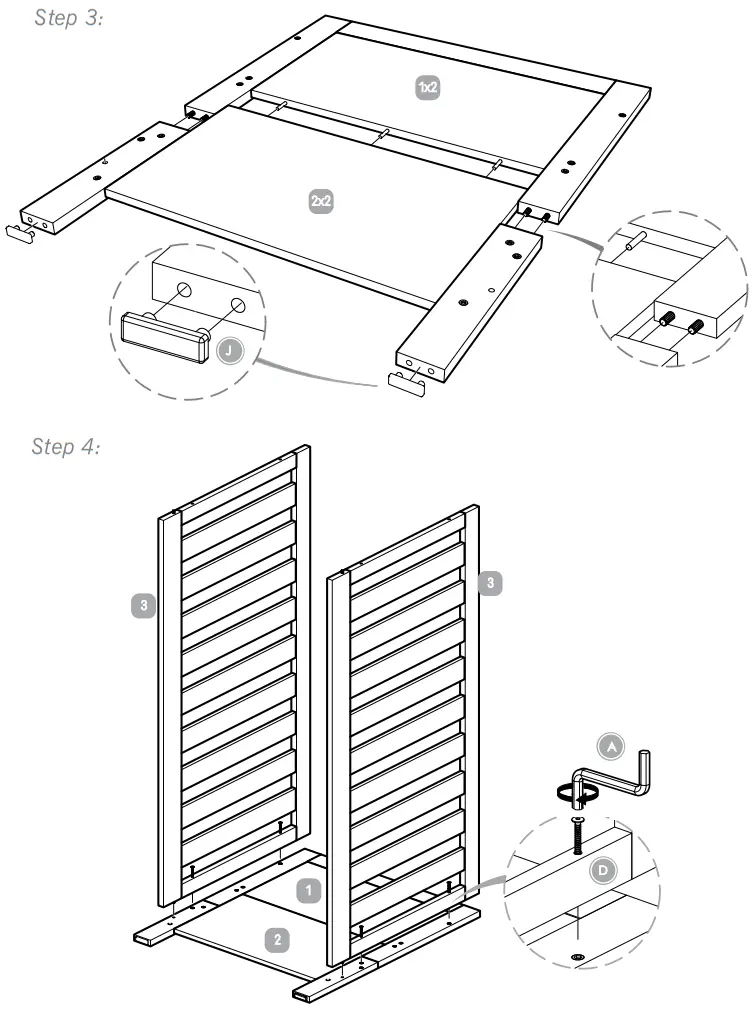 Step 3:

1x2

2x2

J

Step 4:

3

3

A

D

1

2