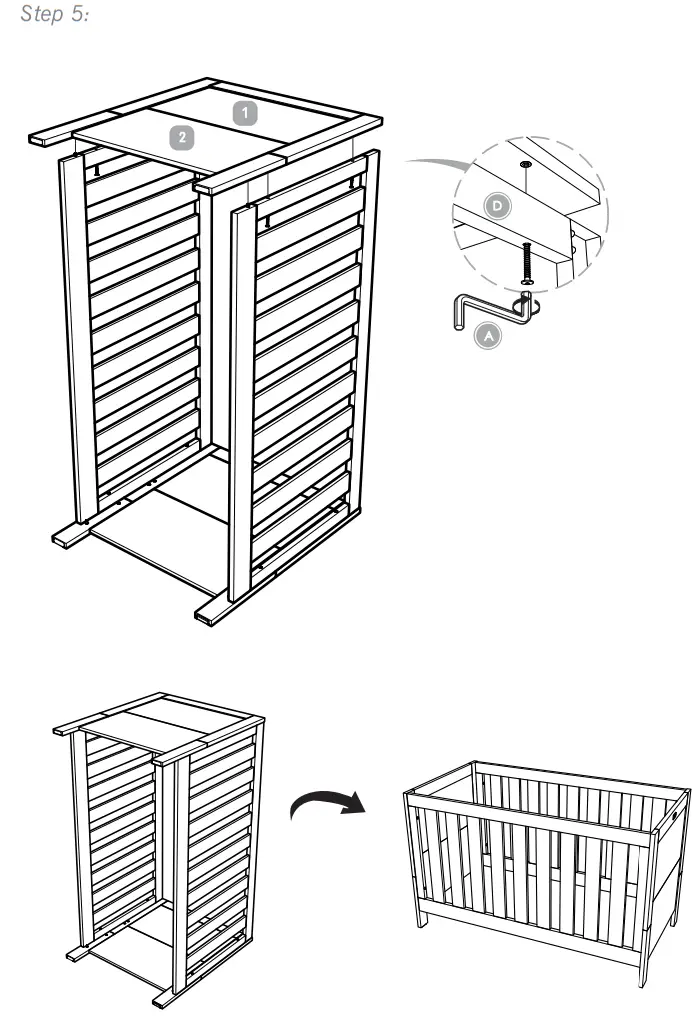 Step 5:

1

2

D

A