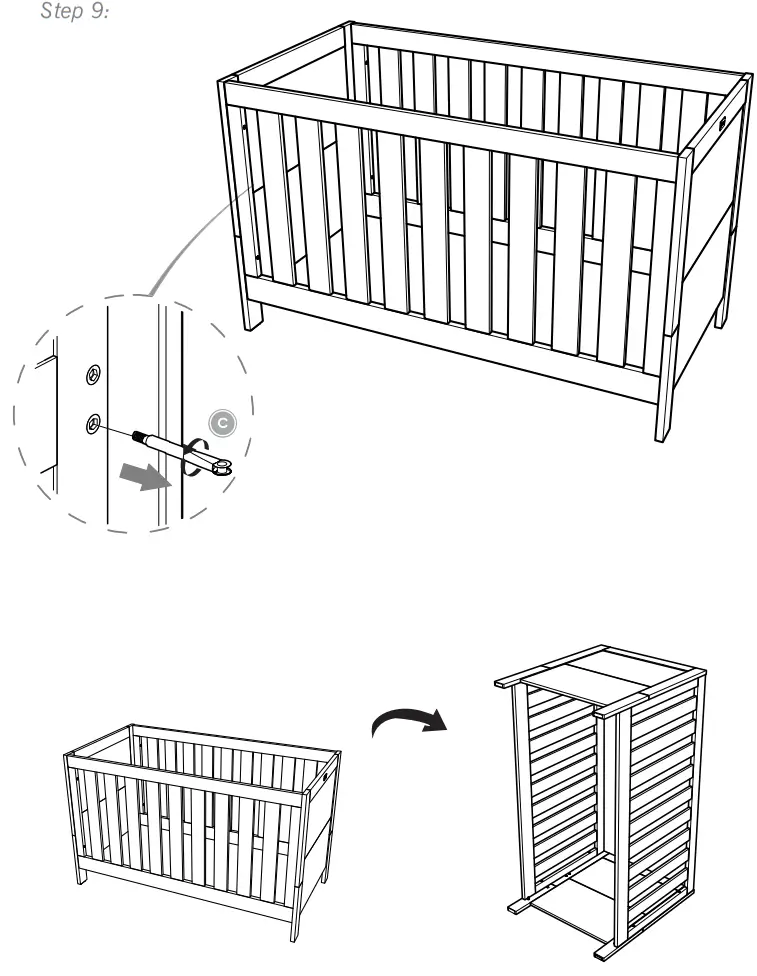 Step 9:

C