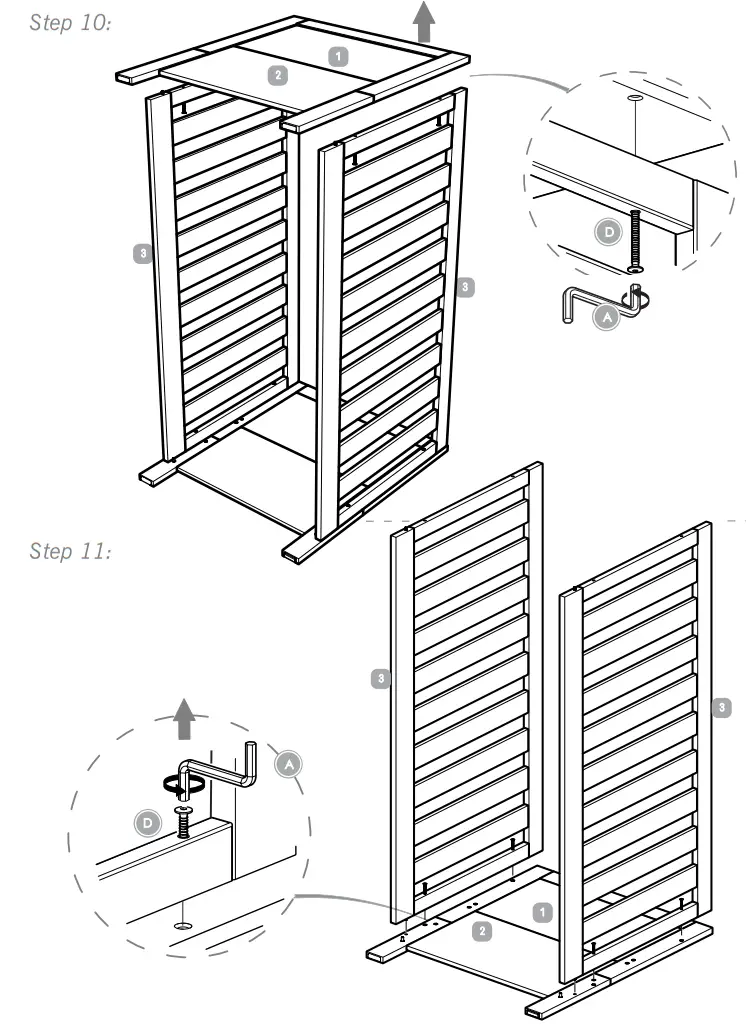 Step 10:

1
2
3
3
D
A

Step 11:

3
3
A
D
1
2