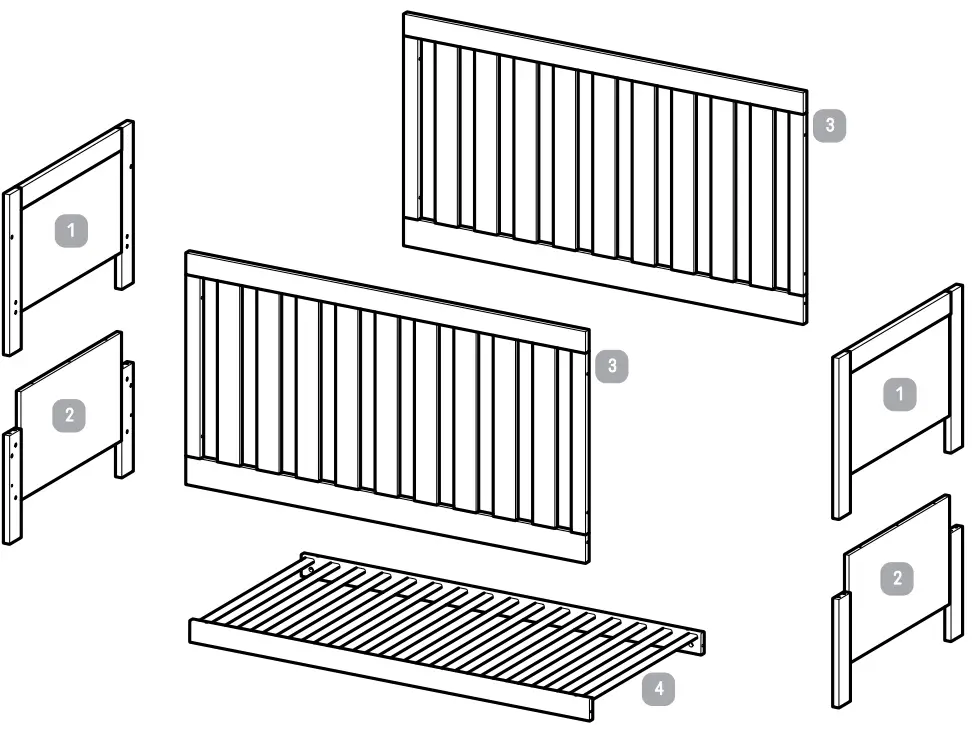 3
1
3
2
1
2
4