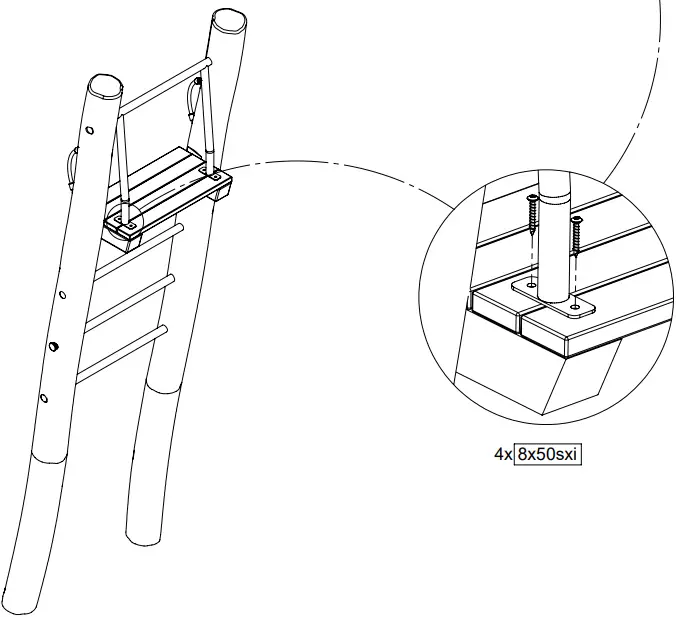 4x 8x50sxi