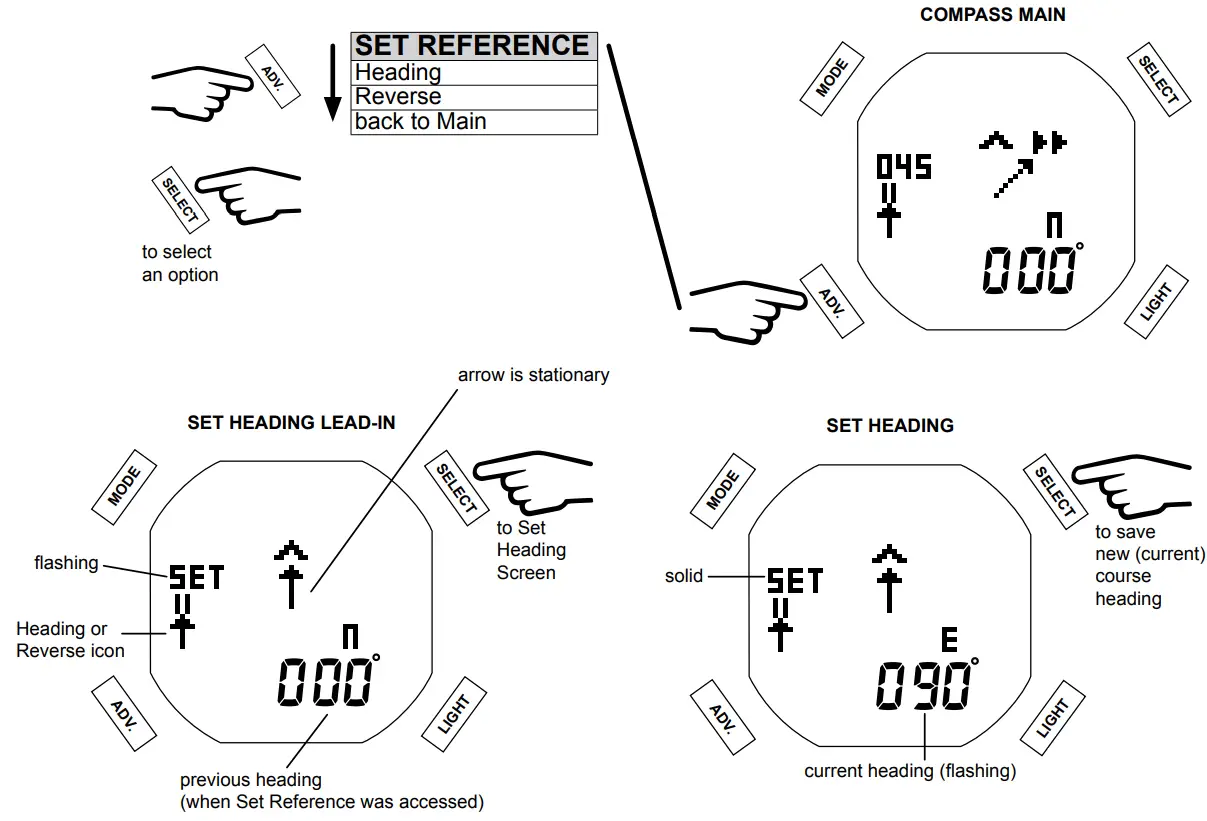 ADV.

SET REFERENCE
Heading
Reverse
back to Main

SELECT

to select an option

COMPASS MAIN

MODE

SELECT

045

N

000°

ADV.

LIGHT

arrow is stationary

SET HEADING LEAD-IN

MODE

SELECT

to Set Heading Screen

flashing

SET

Heading or Reverse icon

N

000°

ADV.

LIGHT

previous heading (when Set Reference was accessed)

SET HEADING

MODE

SELECT

to save new (current) course heading

solid

SET

E

090°

ADV.

LIGHT

current heading (flashing)