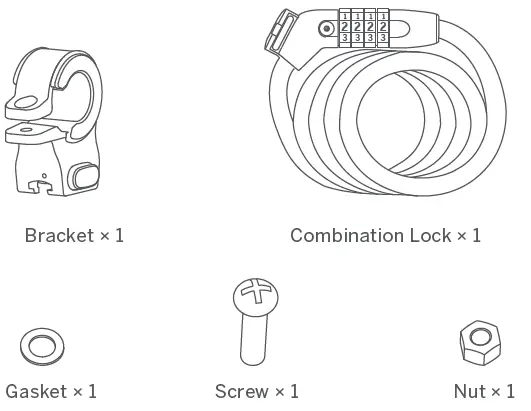 1 1 1 1
2 2 2 2
3 3 3 3

Bracket × 1

Combination Lock × 1

Gasket × 1

Screw × 1

Nut × 1