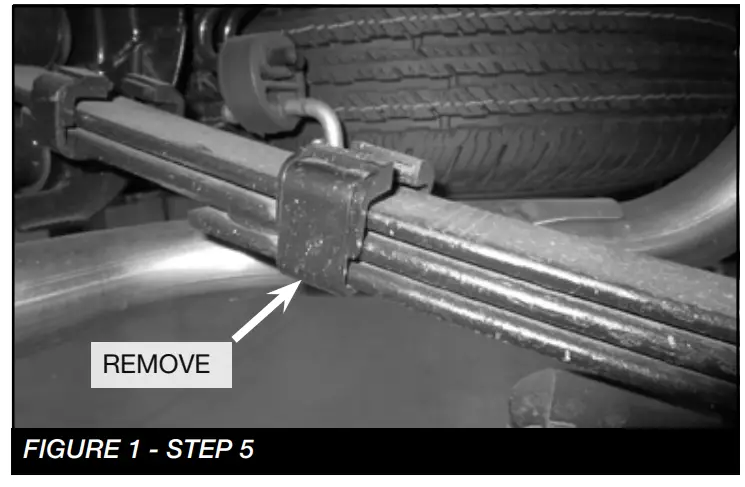 REMOVE

FIGURE 1 - STEP 5