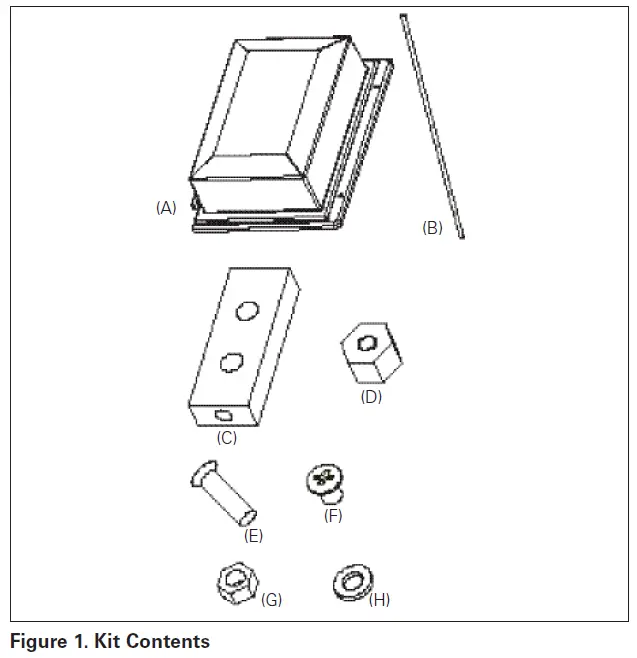 (A)

(B)

(C)

(D)

(E)

(F)

(G)

(H)

Figure 1. Kit Contents