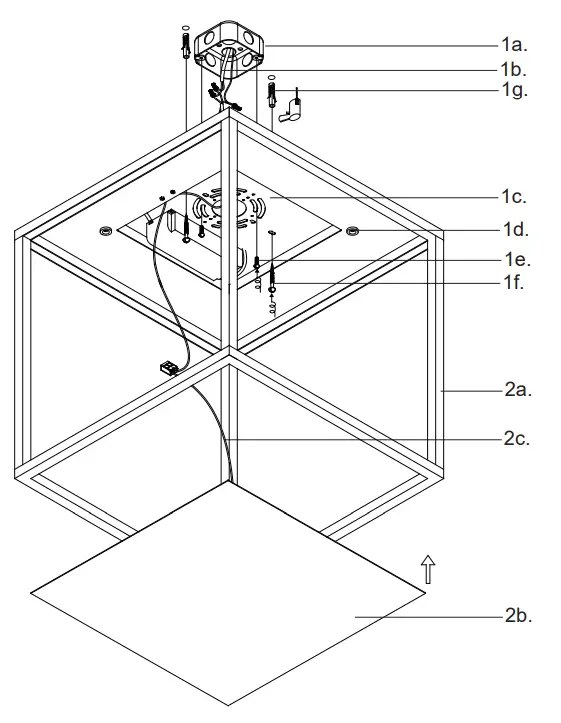 1a.
1b.
1g.
1c.
1d.
1e.
1f.
2a.
2c.
2b.