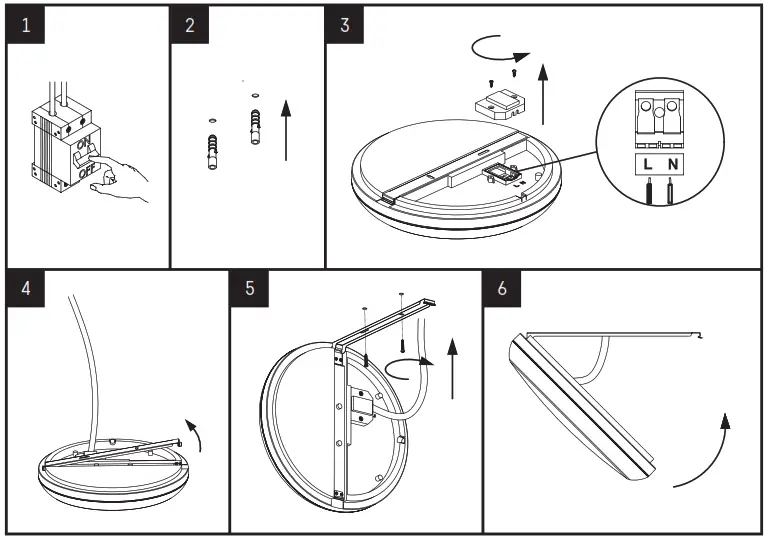 1

ON
OFF

2

3

L N

4

5

6