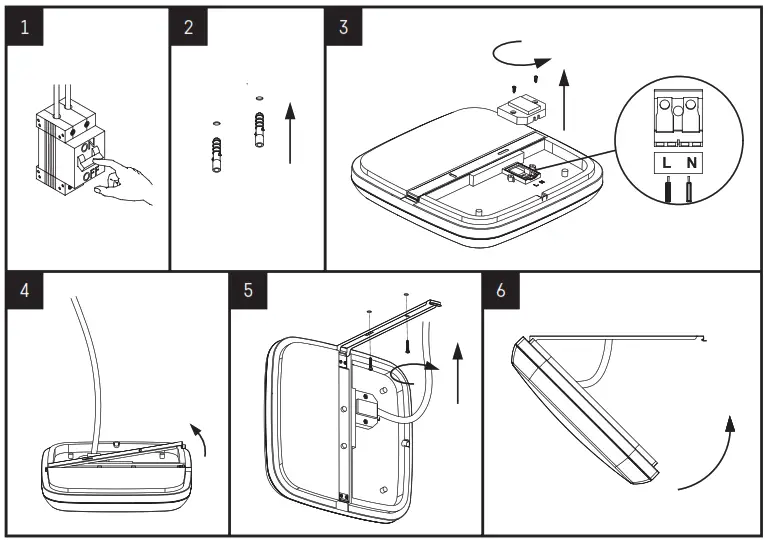 1

ON
OFF

2

3

L N

4

5

6