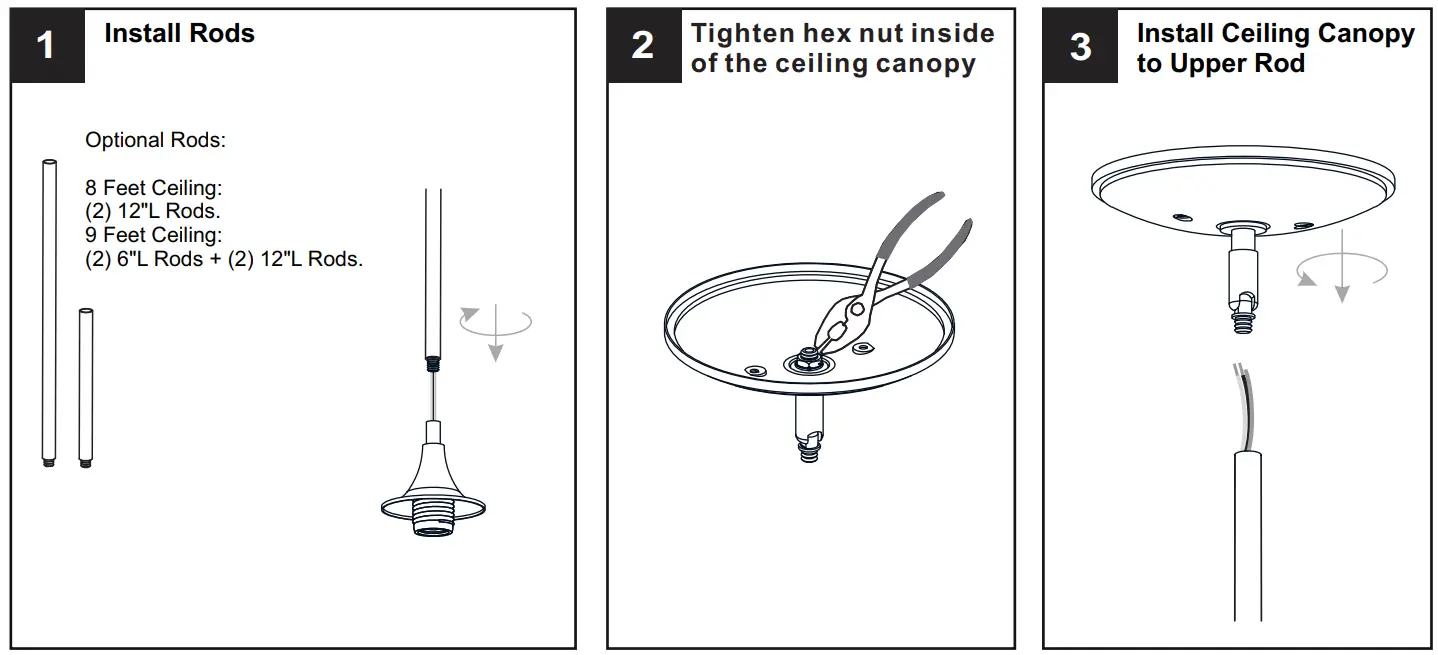 1 Install Rods

Optional Rods:

8 Feet Ceiling:
(2) 12"L Rods.
9 Feet Ceiling:
(2) 6"L Rods + (2) 12"L Rods.

2 Tighten hex nut inside of the ceiling canopy

3 Install Ceiling Canopy to Upper Rod