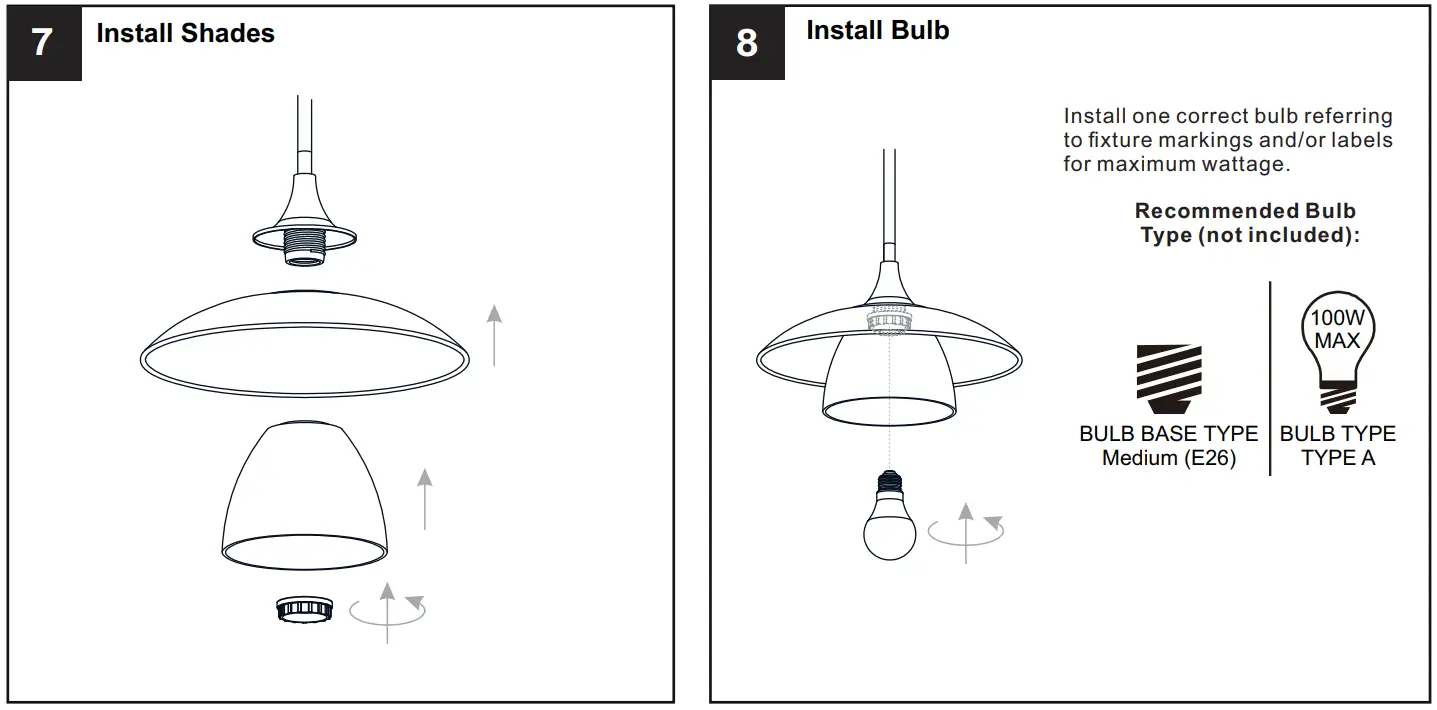 7 Install Shades

8 Install Bulb

Install one correct bulb referring to fixture markings and/or labels for maximum wattage.

Recommended Bulb Type (not included):

BULB BASE TYPE
Medium (E26)

100W MAX

BULB TYPE
TYPE A