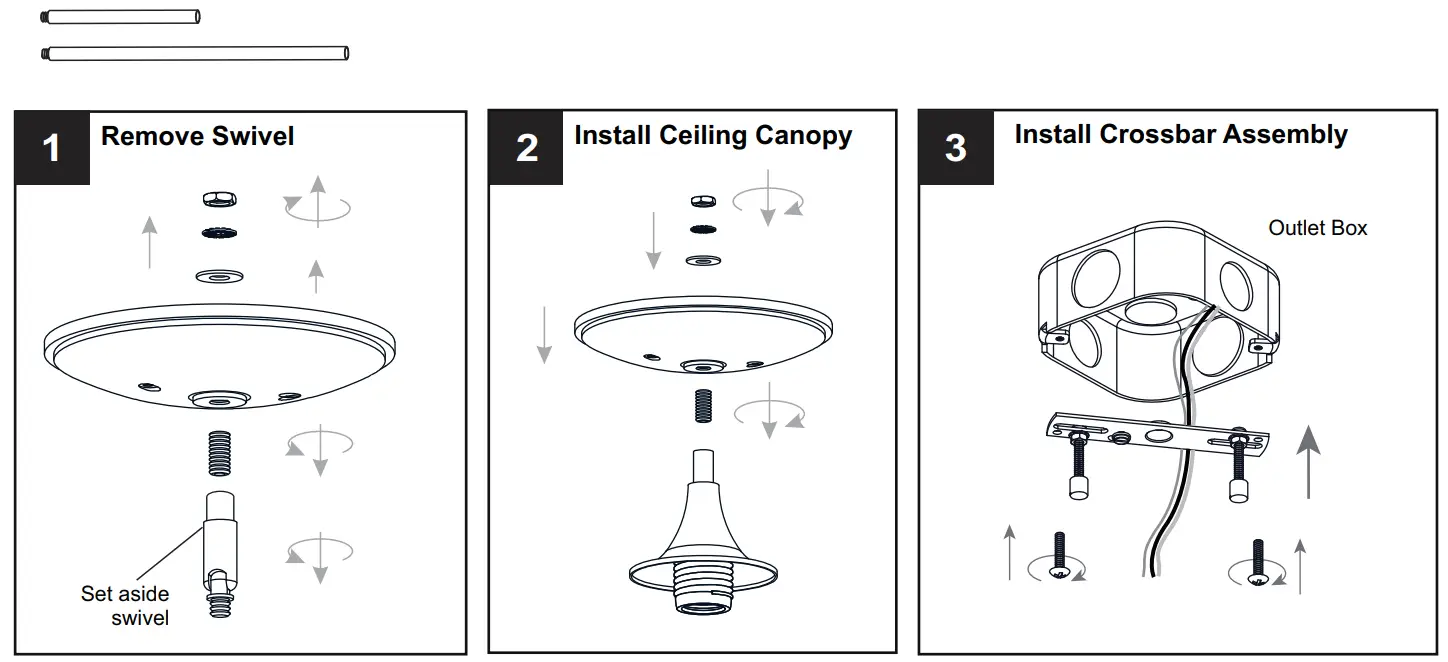 1 Remove Swivel

Set aside swivel

2 Install Ceiling Canopy

3 Install Crossbar Assembly

Outlet Box