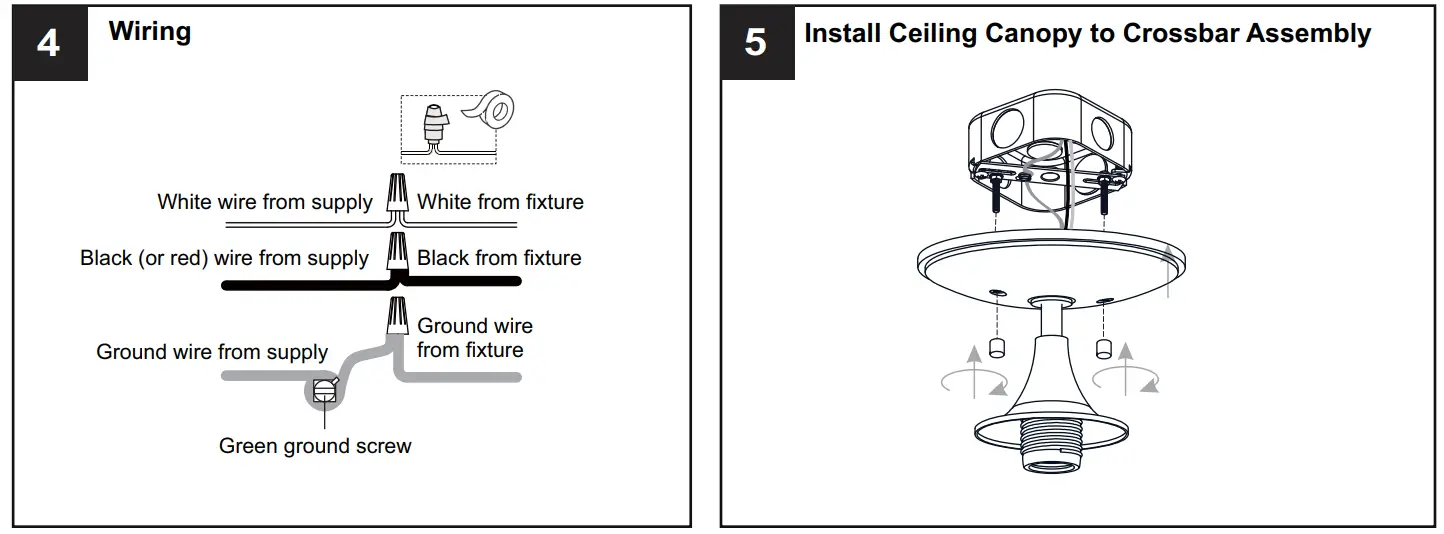 4

Wiring

White wire from supply

White from fixture

Black (or red) wire from supply

Black from fixture

Ground wire from supply

Ground wire from fixture

Green ground screw

5

Install Ceiling Canopy to Crossbar Assembly