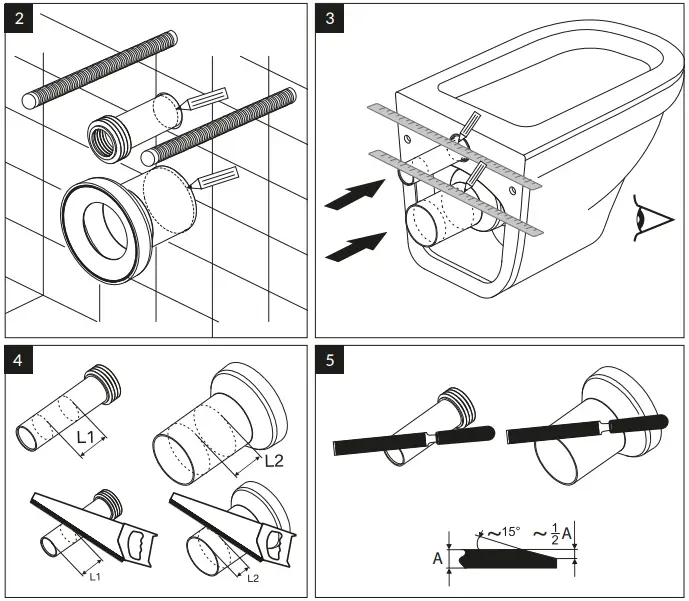 2

3

4

L1

L2

L1

L2

5

$\sim 15°$

$\sim \frac{1}{2}A$

A