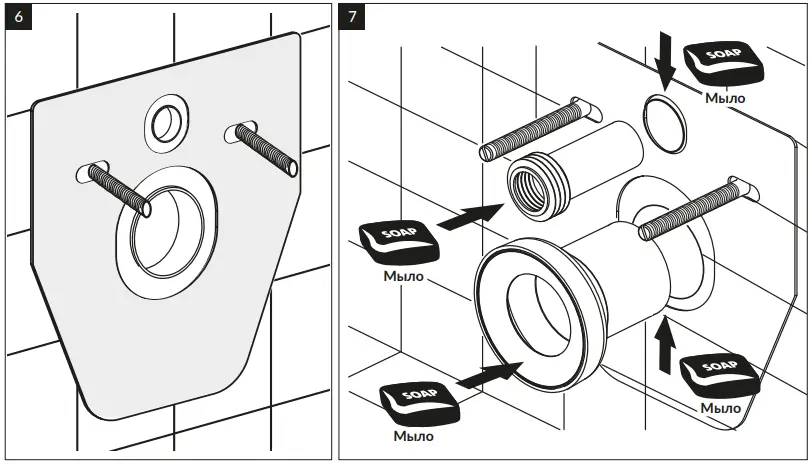 6

7

SOAP
Мыло

SOAP
Мыло

SOAP
Мыло

SOAP
Мыло