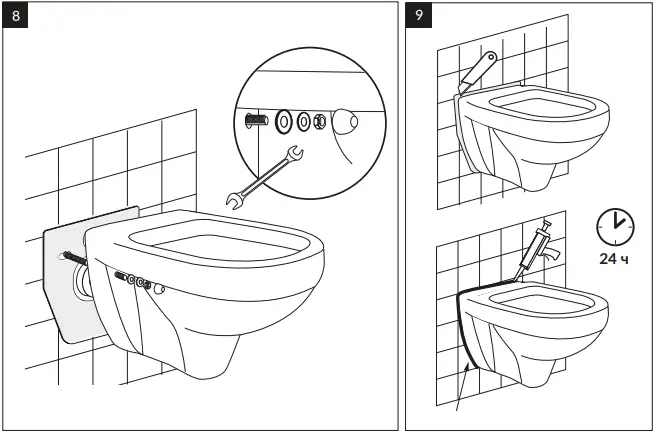 8

9

24 ч