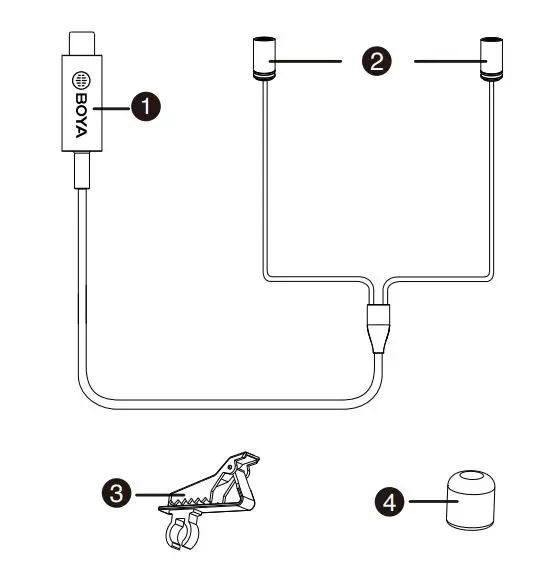 BOYA
1
2
3
4