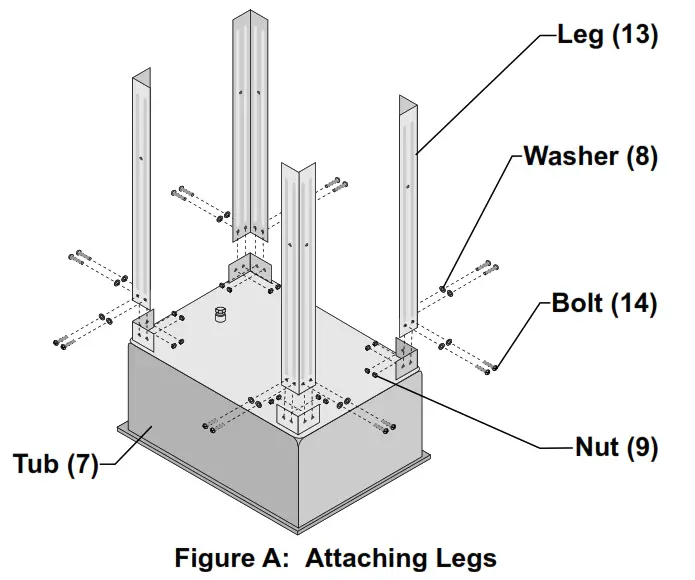 Leg (13)

Washer (8)

Bolt (14)

Nut (9)

Tub (7)

Figure A: Attaching Legs