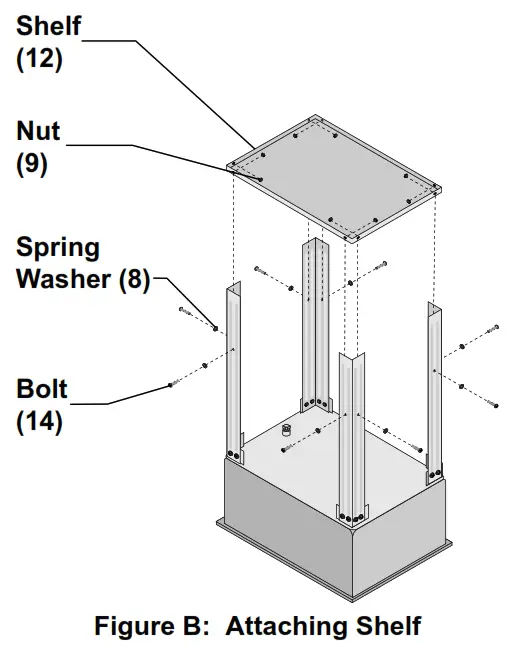 Shelf
(12)

Nut
(9)

Spring
Washer (8)

Bolt
(14)

Figure B: Attaching Shelf