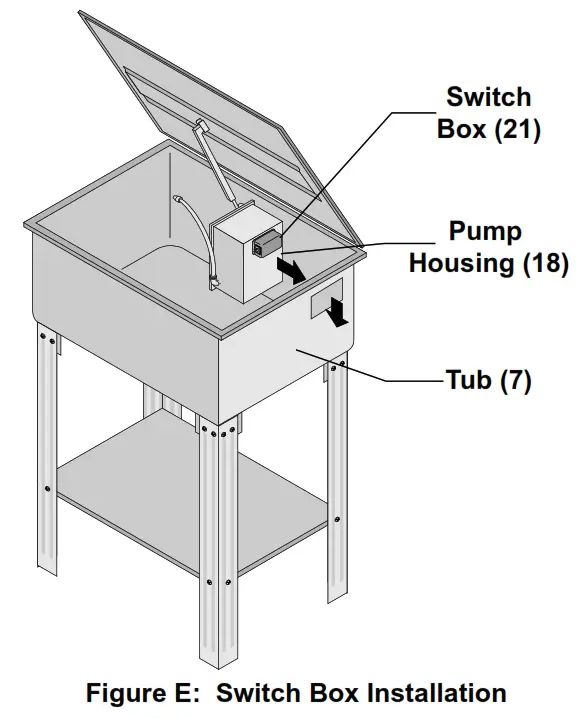 Switch Box (21)

Pump Housing (18)

Tub (7)

Figure E: Switch Box Installation