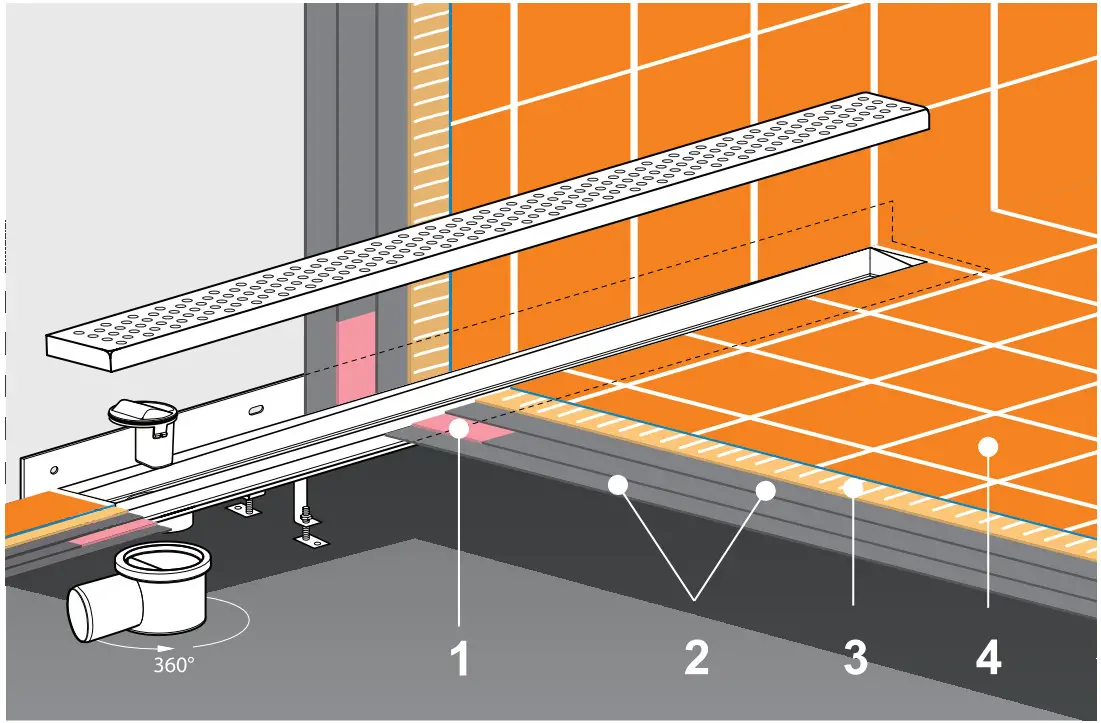 360°

1

2

3

4