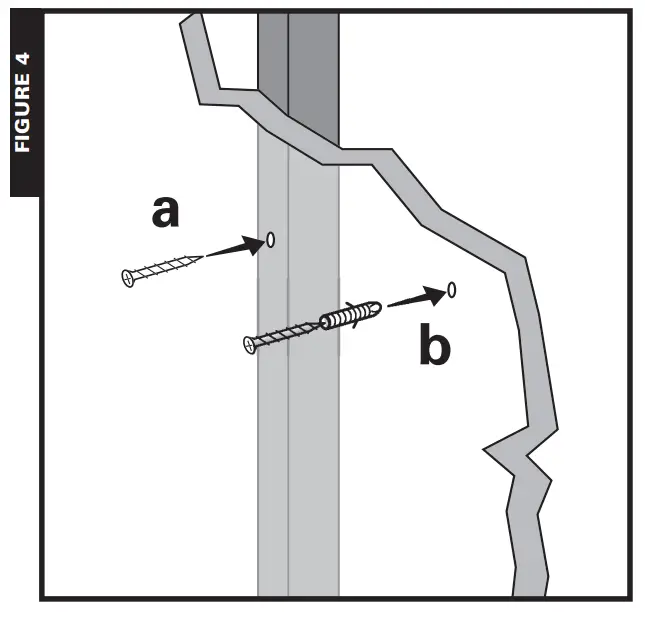 FIGURE 4

a

b