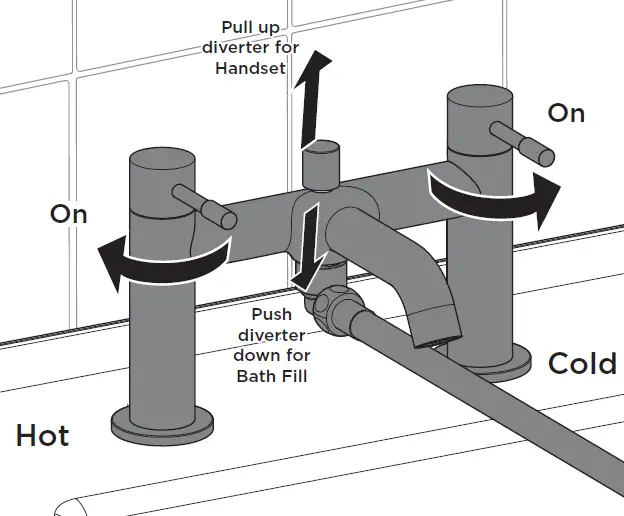 Pull up diverter for Handset

On

On

Push diverter down for Bath Fill

Cold

Hot