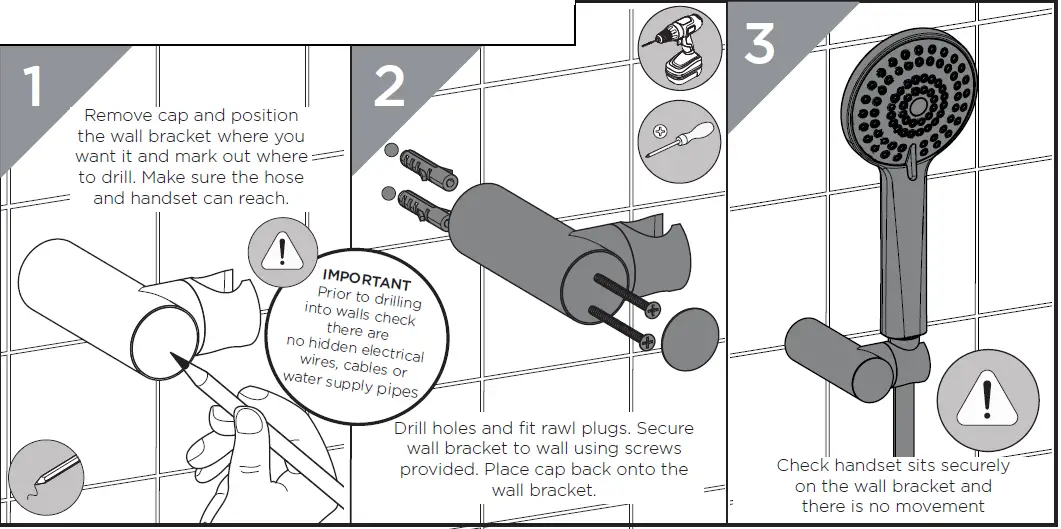 1

Remove cap and position the wall bracket where you want it and mark out where to drill. Make sure the hose and handset can reach.

!

IMPORTANT
Prior to drilling into walls check there are no hidden electrical wires, cables or water supply pipes

2

Drill holes and fit rawl plugs. Secure wall bracket to wall using screws provided. Place cap back onto the wall bracket.

3

!

Check handset sits securely on the wall bracket and there is no movement