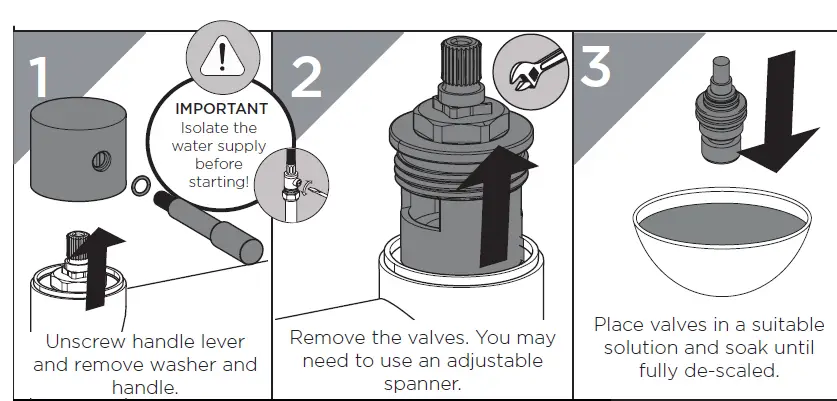 1

IMPORTANT
Isolate the water supply before starting!

Unscrew handle lever and remove washer and handle.

2

Remove the valves. You may need to use an adjustable spanner.

3

Place valves in a suitable solution and soak until fully de-scaled.