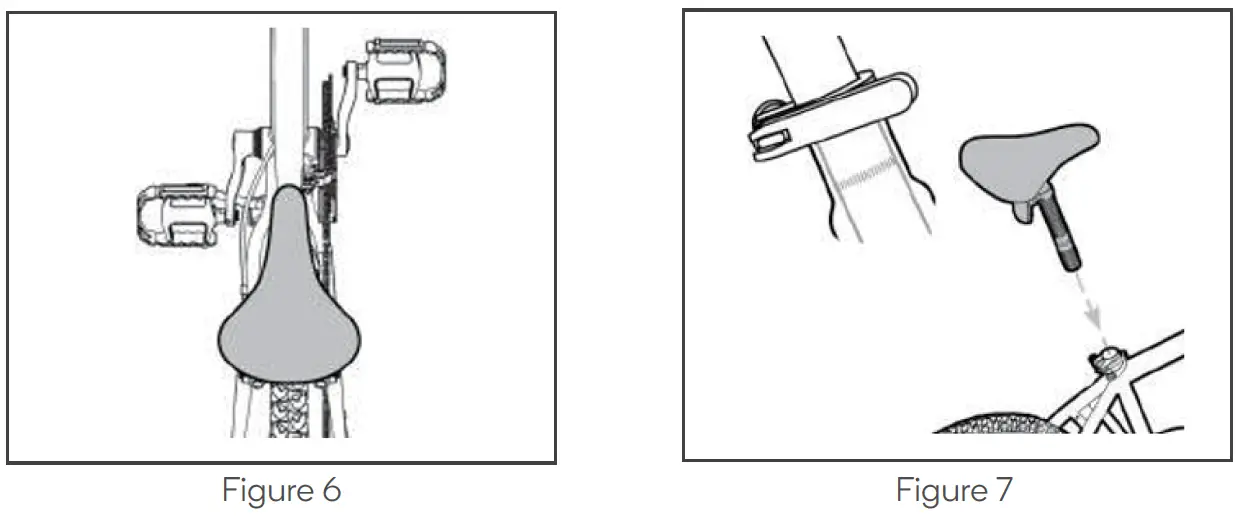 Figure 6

Figure 7