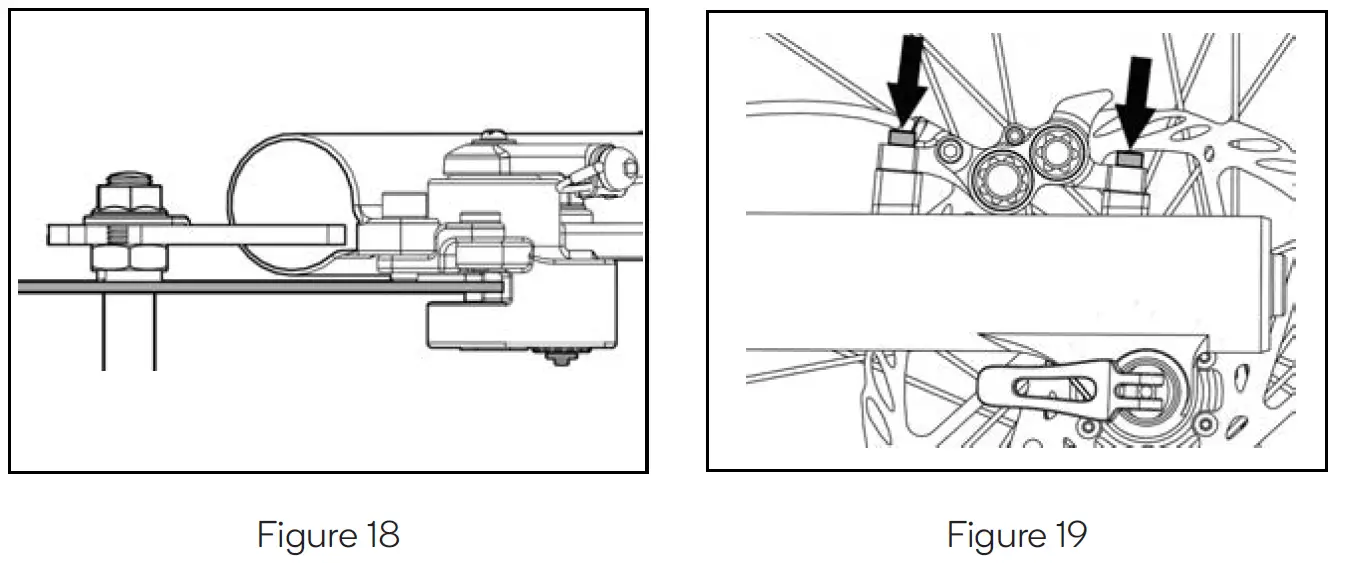 Figure 18

Figure 19