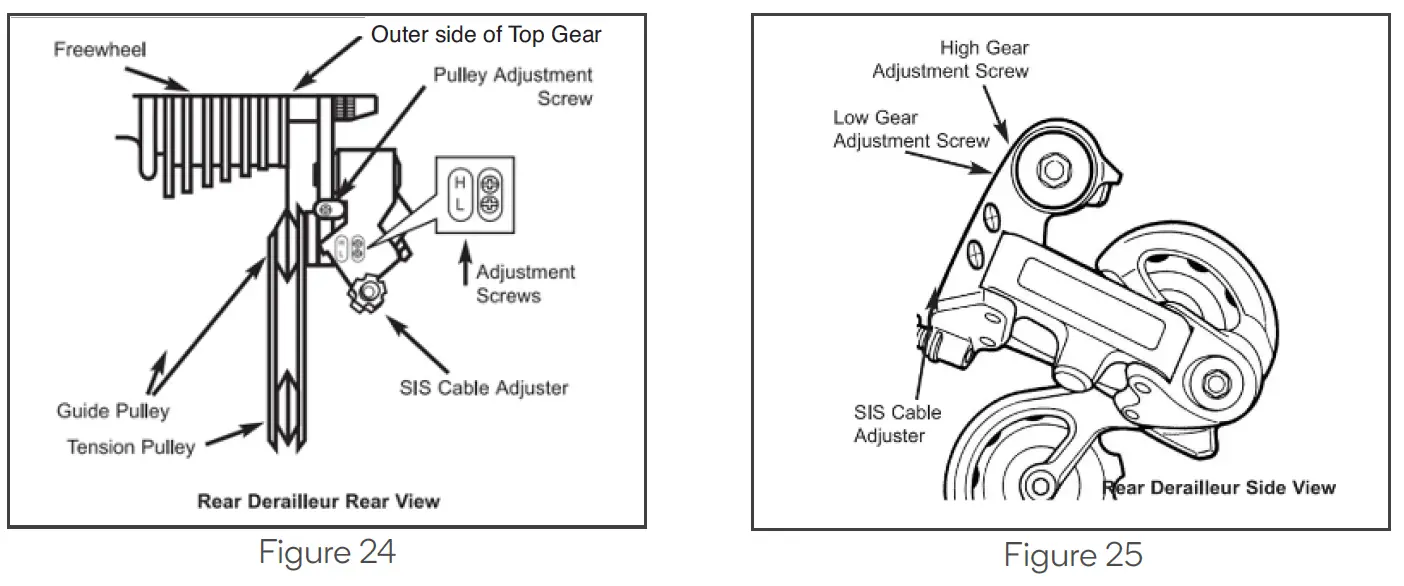 Freewheel

Outer side of Top Gear

Pulley Adjustment Screw

H
L

Adjustment Screws

SIS Cable Adjuster

Guide Pulley

Tension Pulley

Rear Derailleur Rear View

Figure 24

High Gear Adjustment Screw

Low Gear Adjustment Screw

SIS Cable Adjuster

Rear Derailleur Side View

Figure 25