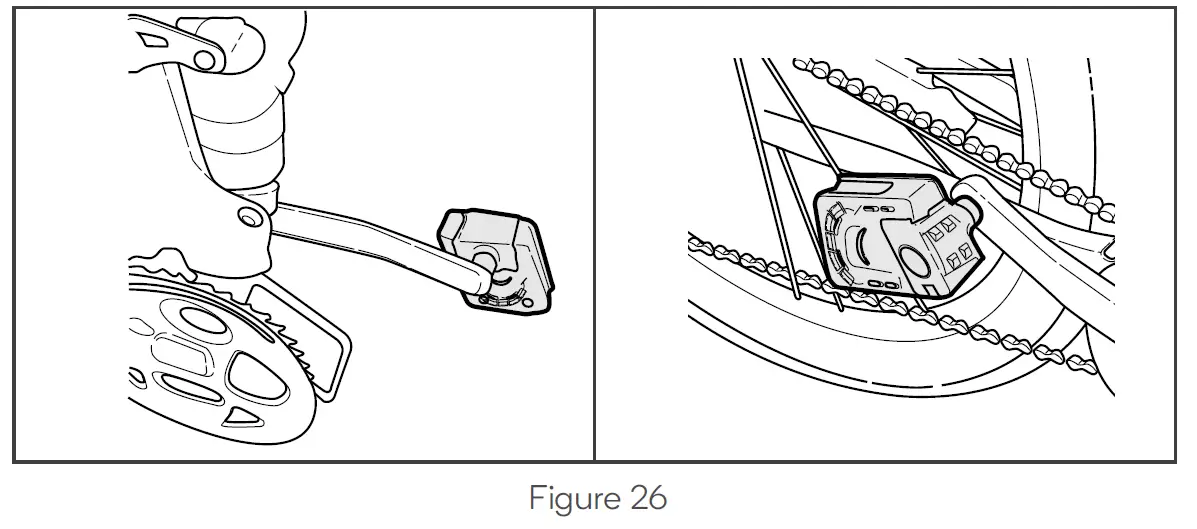 Figure 26