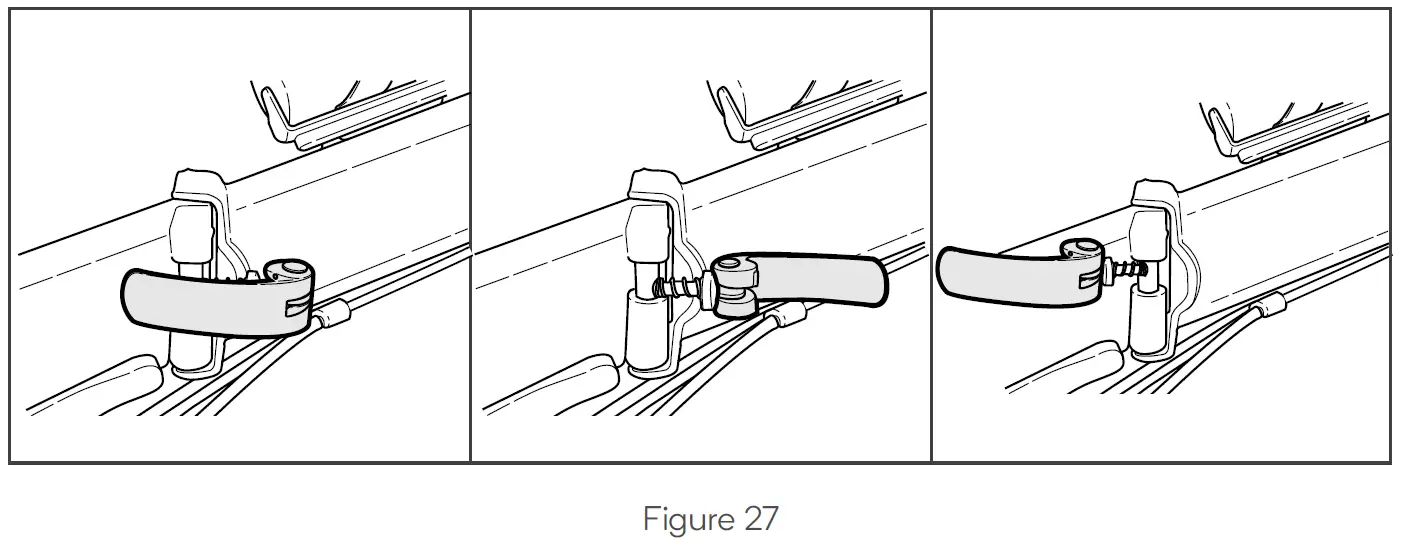 Figure 27