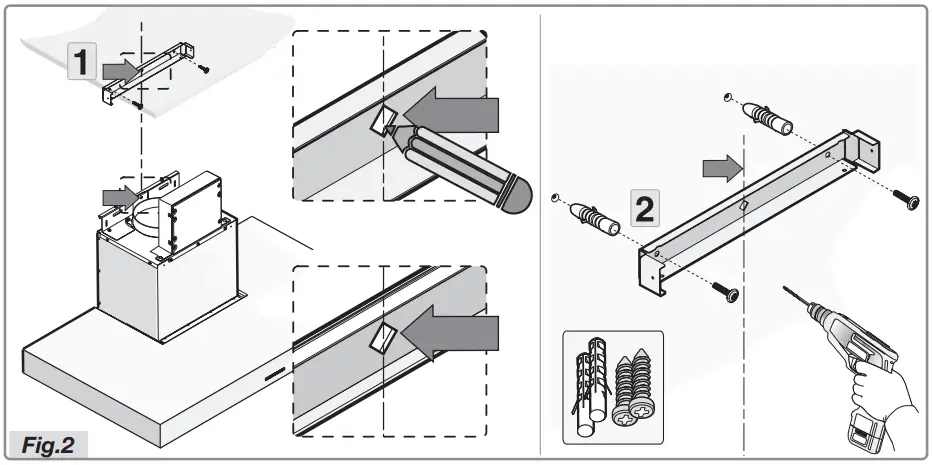 1

2

Fig.2